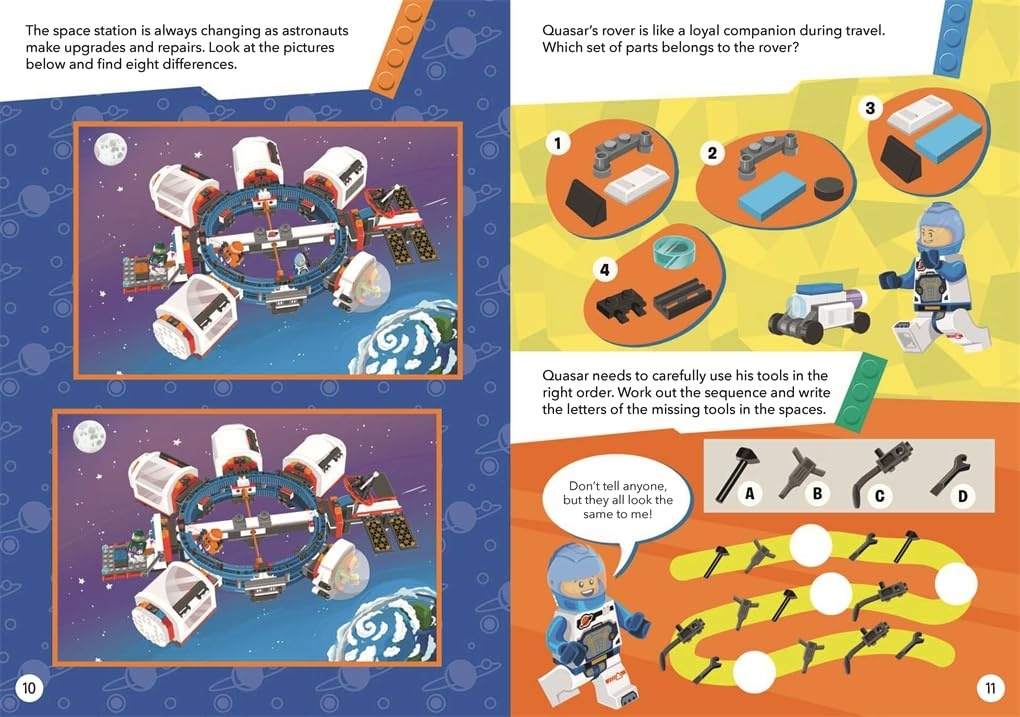 The space station is always changing as astronauts make upgrades and repairs. Look at the pictures below and find eight differences.

10

Quasar's rover is like a loyal companion during travel. Which set of parts belongs to the rover?

1

2

3

4

Quasar needs to carefully use his tools in the right order. Work out the sequence and write the letters of the missing tools in the spaces.

Don't tell anyone, but they all look the same to me!

A

B

C

D

11